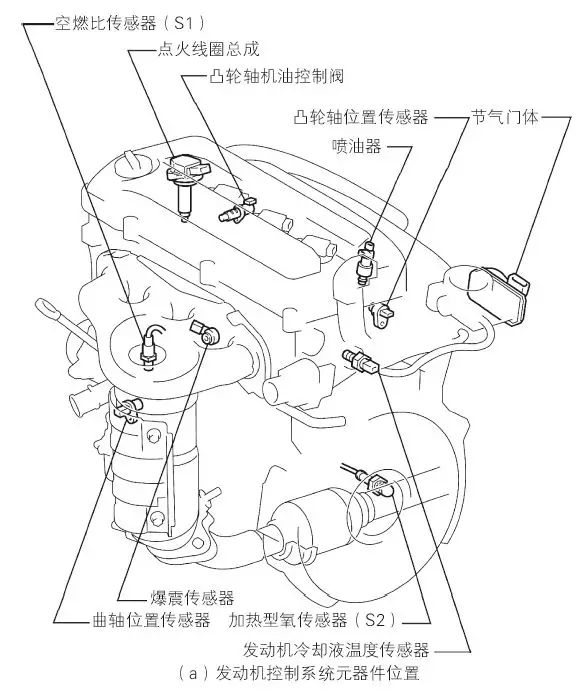 空燃比传感器（S1）

点火线圈总成

凸轮轴机油控制阀

凸轮轴位置传感器

节气门体

喷油器

爆震传感器

曲轴位置传感器

加热型氧传感器（S2）

发动机冷却液温度传感器

（a）发动机控制系统元器件位置